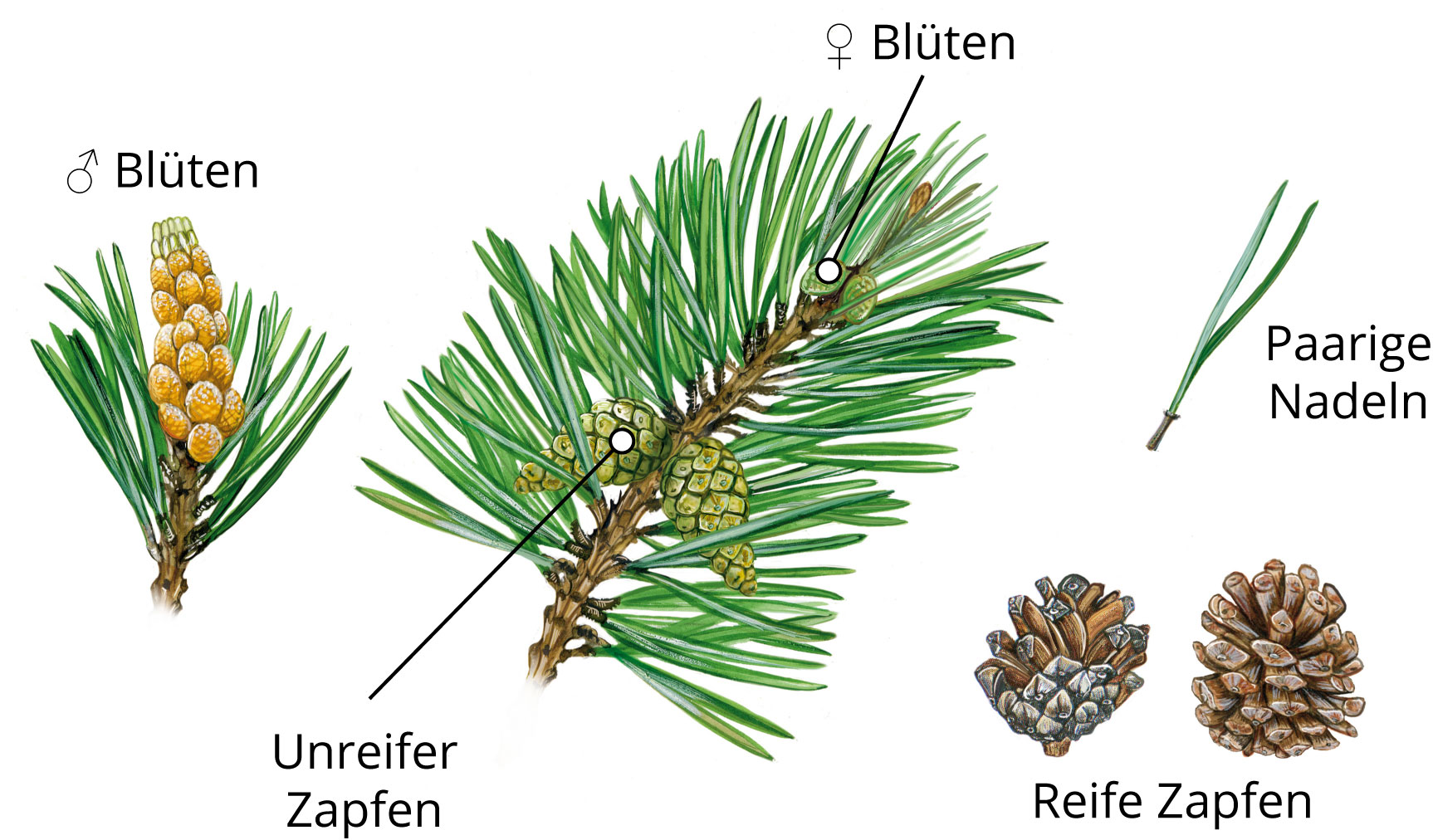 ♀ Blüten

♂ Blüten

Paarige Nadeln

Unreifer Zapfen

Reife Zapfen